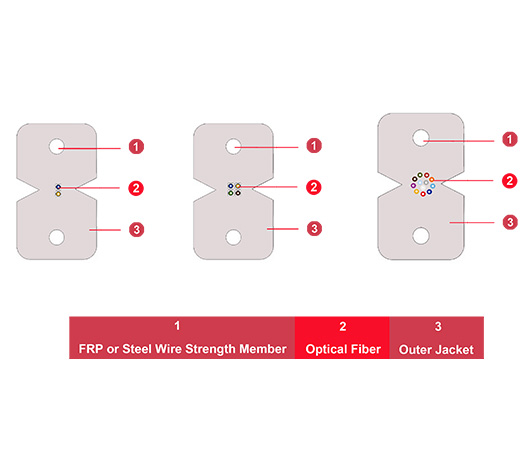 1
2
3

1
2
3

1
2
3

| 1 | 2 | 3 |
|---|---|---|
| FRP or Steel Wire Strength Member | Optical Fiber | Outer Jacket |