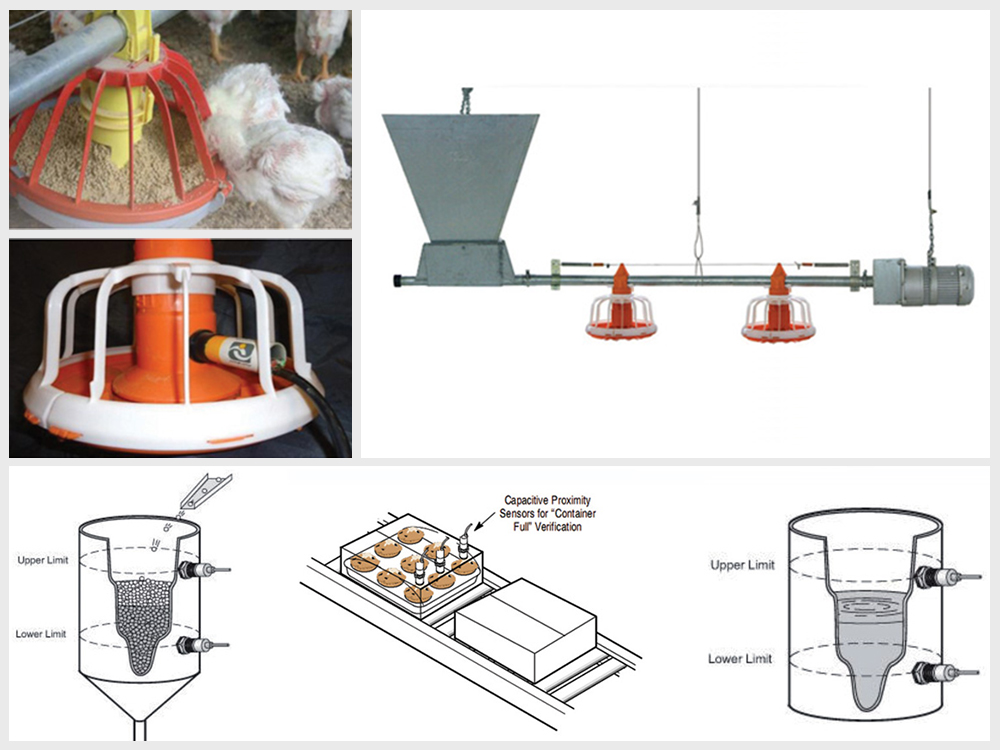 Upper Limit

Lower Limit

Capacitive Proximity Sensors for "Container Full" Verification

Upper Limit

Lower Limit