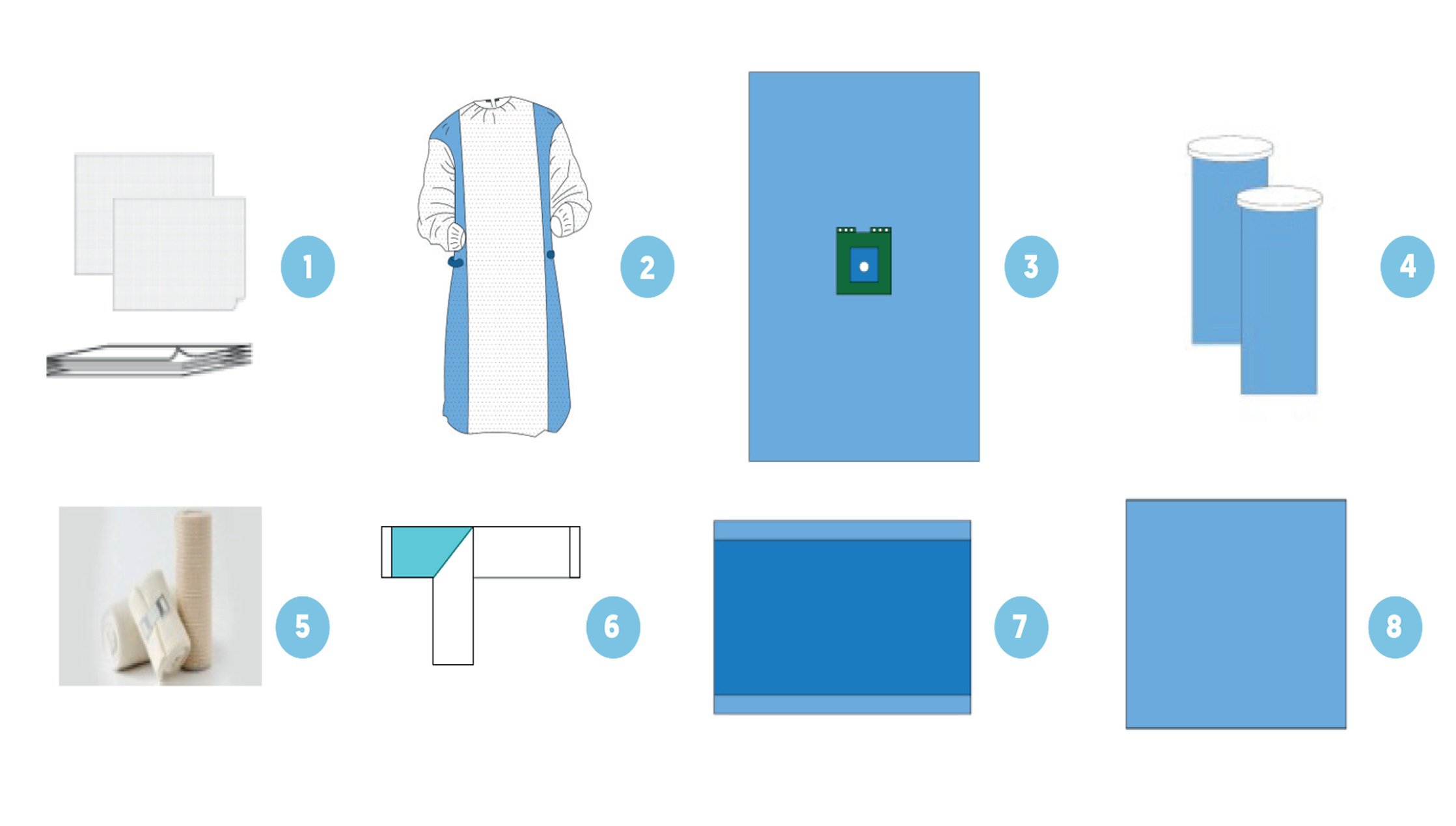 1

2

3

4

5

6

7

8