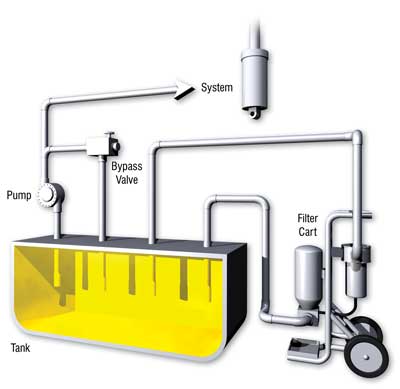 System

Bypass Valve

Pump

Filter Cart

Tank