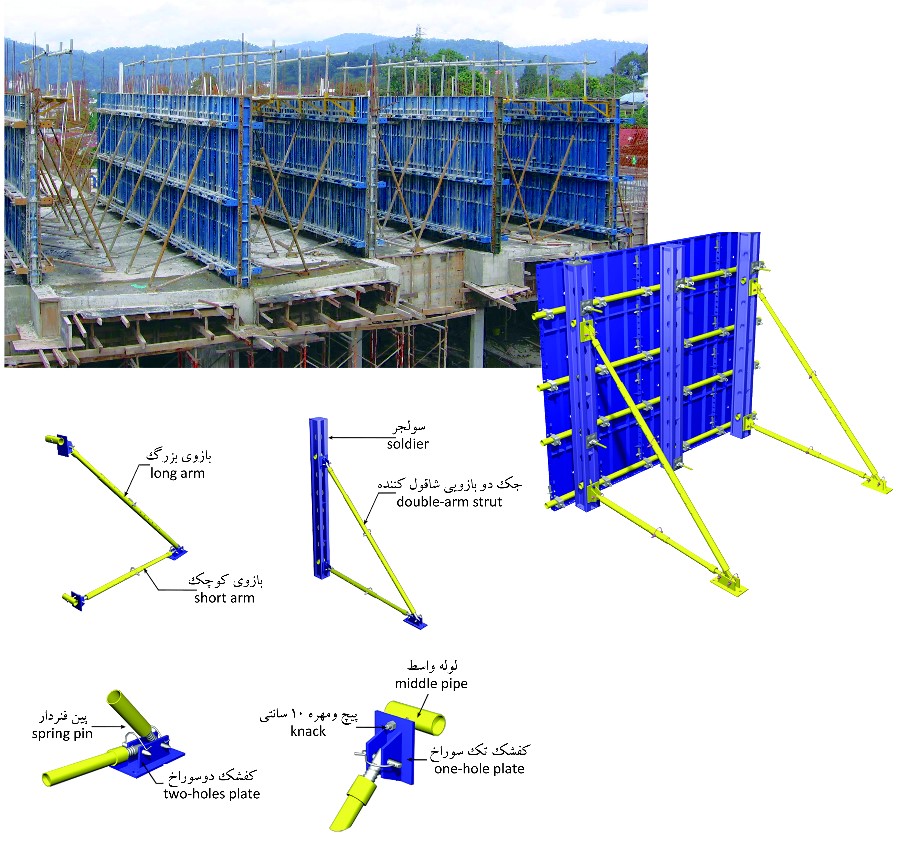 بازوی بزرگ
long arm

بازوی کوچک
short arm

سولجر
soldier

جک دو بازویی شاقول کننده
double-arm strut

پین فنردار
spring pin

کفشک دوسوراخ
two-holes plate

لوله واسط
middle pipe

پیچ ومهره ۱۰ سانتی
knack

کفشک تک سوراخ
one-hole plate