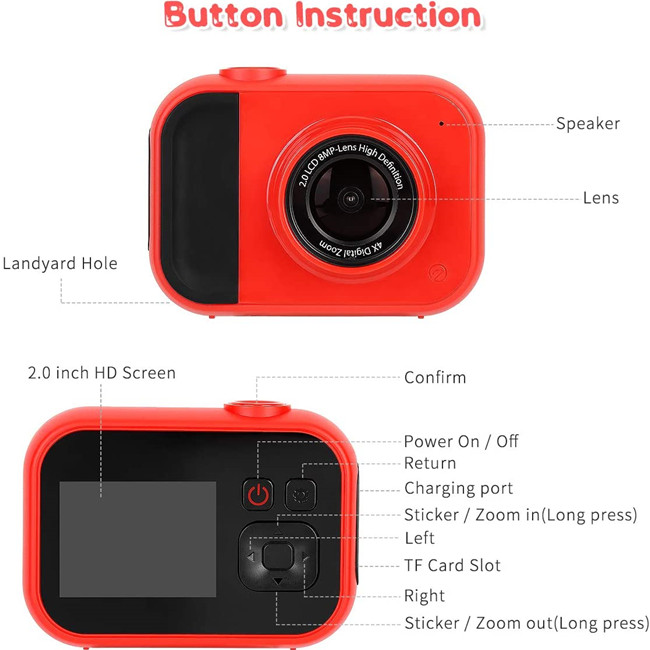 Button Instruction

Speaker

2.0 LCD 8MP-Lens High Definition

4X Digital Zoom

Lens

Landyard Hole

2.0 inch HD Screen

Confirm

Power On / Off

Return

Charging port

Sticker / Zoom in(Long press)

Left

TF Card Slot

Right

Sticker / Zoom out(Long press)