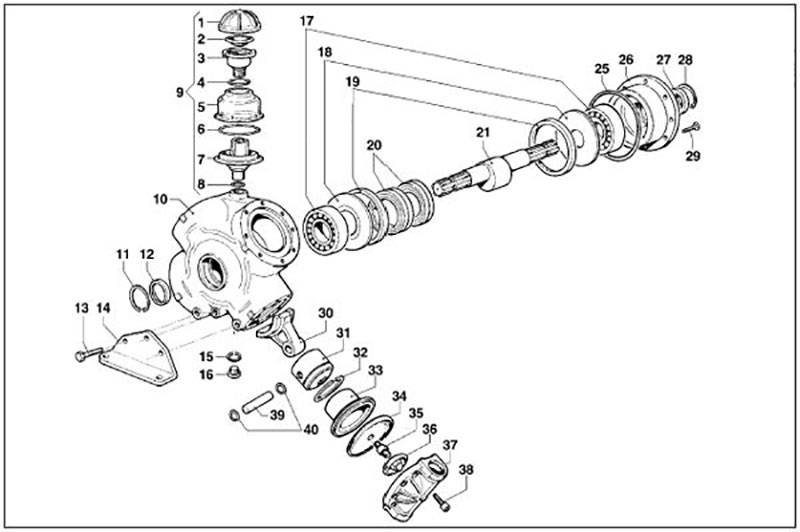 1
2
3
4
5
6
7
8
9
10
11
12
13
14
15
16
17
18
19
20
21
25
26
27
28
29
30
31
32
33
34
35
36
37
38
39
40