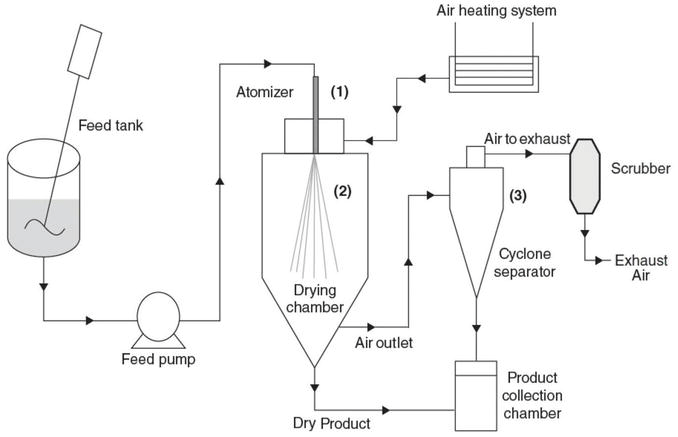 Air heating system

Atomizer

(1)

Feed tank

Air to exhaust

Scrubber

(2)

(3)

Cyclone separator

Exhaust Air

Drying chamber

Air outlet

Feed pump

Product collection chamber

Dry Product