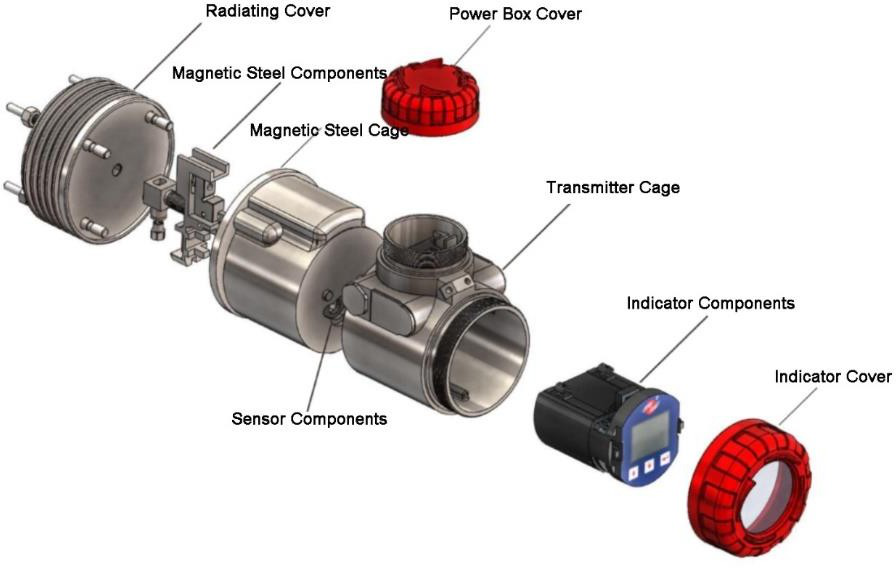 Radiating Cover
Power Box Cover
Magnetic Steel Components
Magnetic Steel Cage
Transmitter Cage
Indicator Components
Indicator Cover
Sensor Components