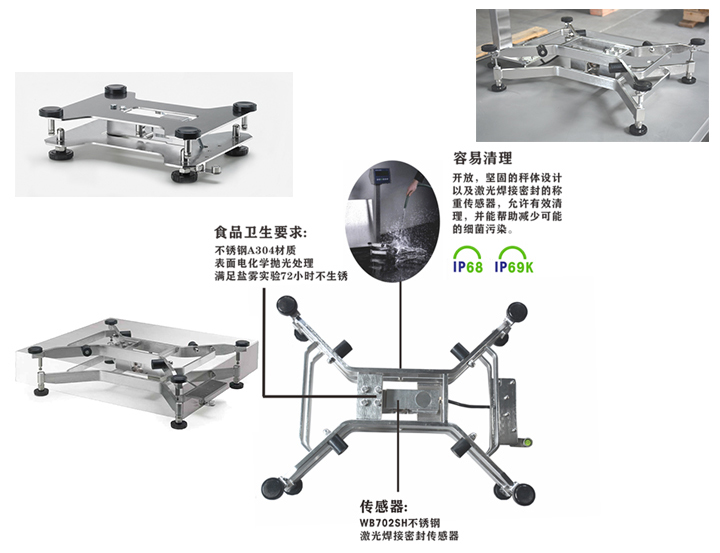 容易清理

开放，坚固的秤体设计以及激光焊接密封的称重传感器，允许有效清理，并能帮助减少可能的细菌污染。

IP68 IP69K

食品卫生要求:

不锈钢A304材质
表面电化学抛光处理
满足盐雾实验72小时不生锈

传感器:

WB702SH不锈钢
激光焊接密封传感器